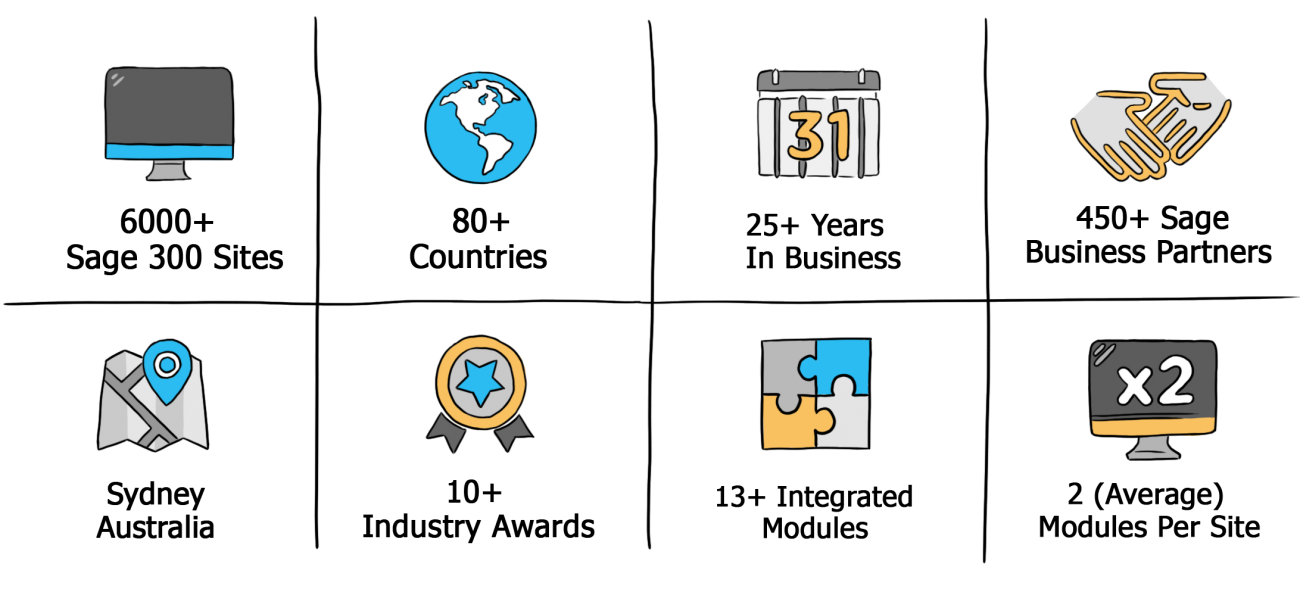 6000+
Sage 300 Sites

80+
Countries

31

25+ Years
In Business

450+ Sage
Business Partners

Sydney
Australia

10+
Industry Awards

13+ Integrated
Modules

x2

2 (Average)
Modules Per Site